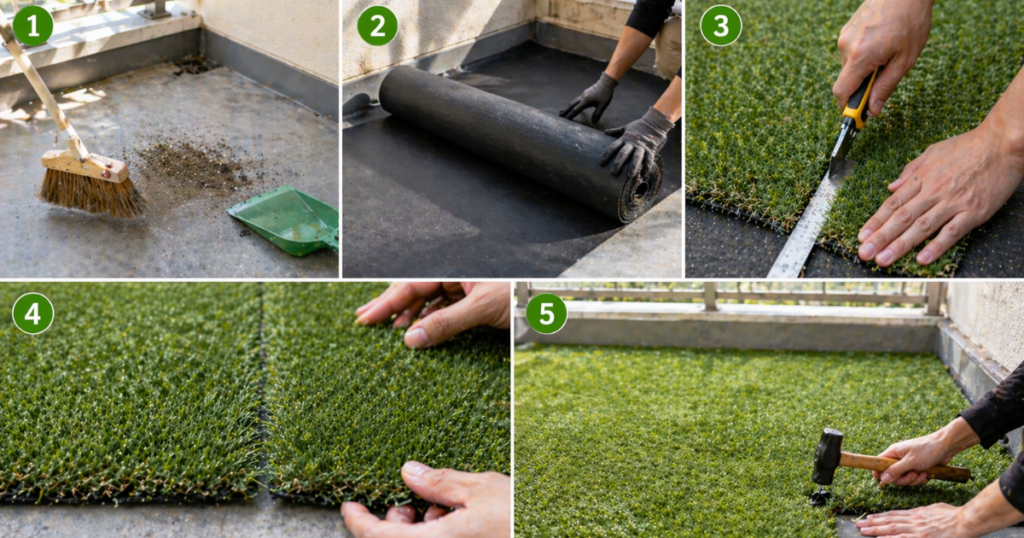 1

2

3

4

5